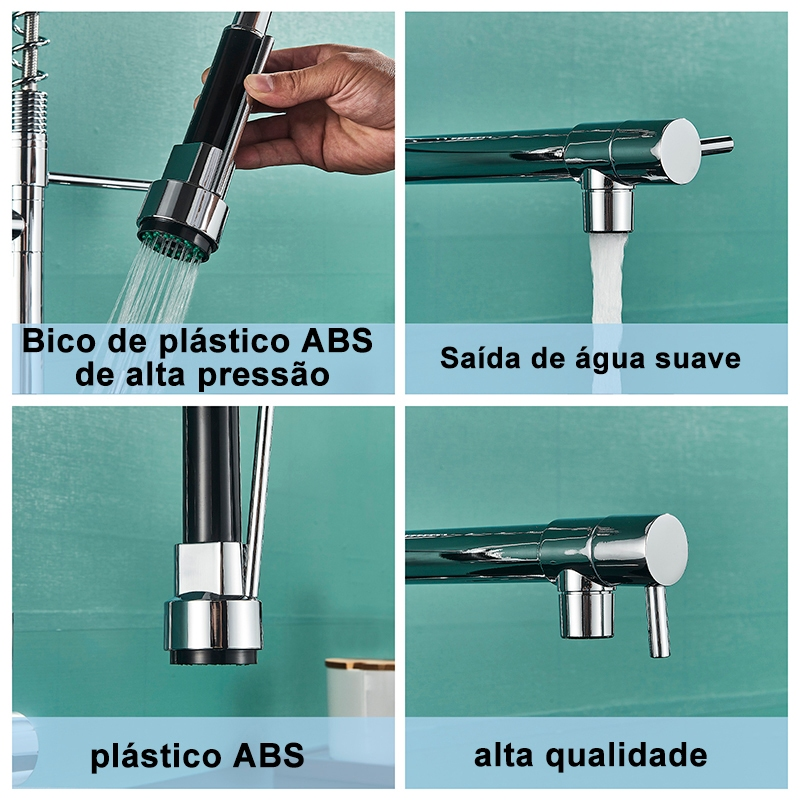 Bico de plástico ABS de alta pressão

Saída de água suave

plástico ABS

alta qualidade