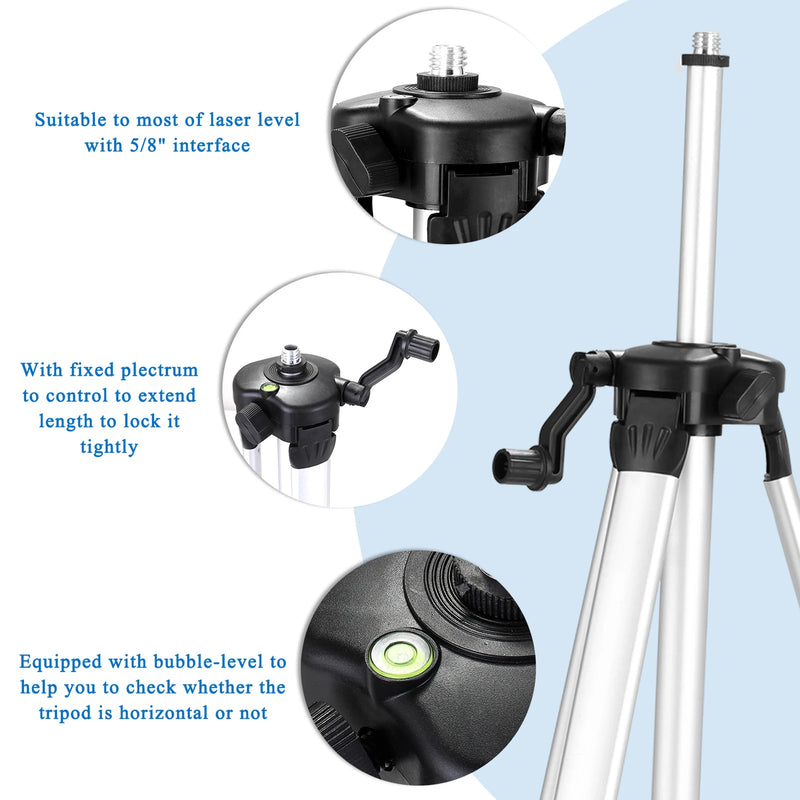 Suitable to most of laser level with 5/8" interface

With fixed plectrum to control to extend length to lock it tightly

Equipped with bubble-level to help you to check whether the tripod is horizontal or not